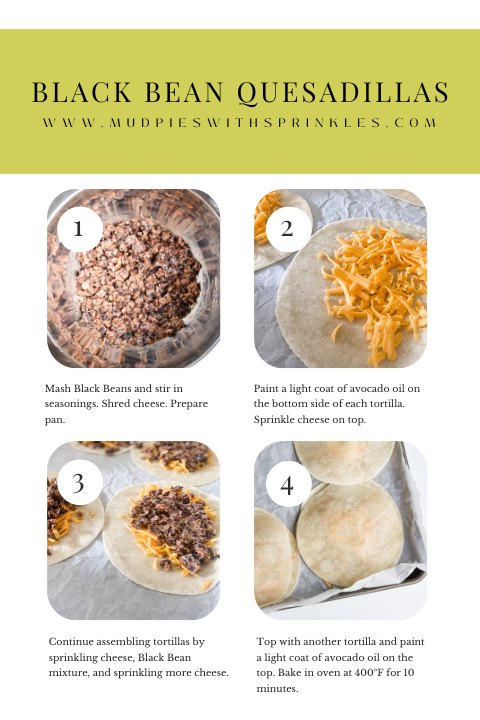 BLACK BEAN QUESADILLAS
WWW.MUDPIESWITHSPRINKLES.COM

1

Mash Black Beans and stir in seasonings. Shred cheese. Prepare pan.

2

Paint a light coat of avocado oil on the bottom side of each tortilla. Sprinkle cheese on top.

3

Continue assembling tortillas by sprinkling cheese, Black Bean mixture, and sprinkling more cheese.

4

Top with another tortilla and paint a light coat of avocado oil on the top. Bake in oven at 400°F for 10 minutes.